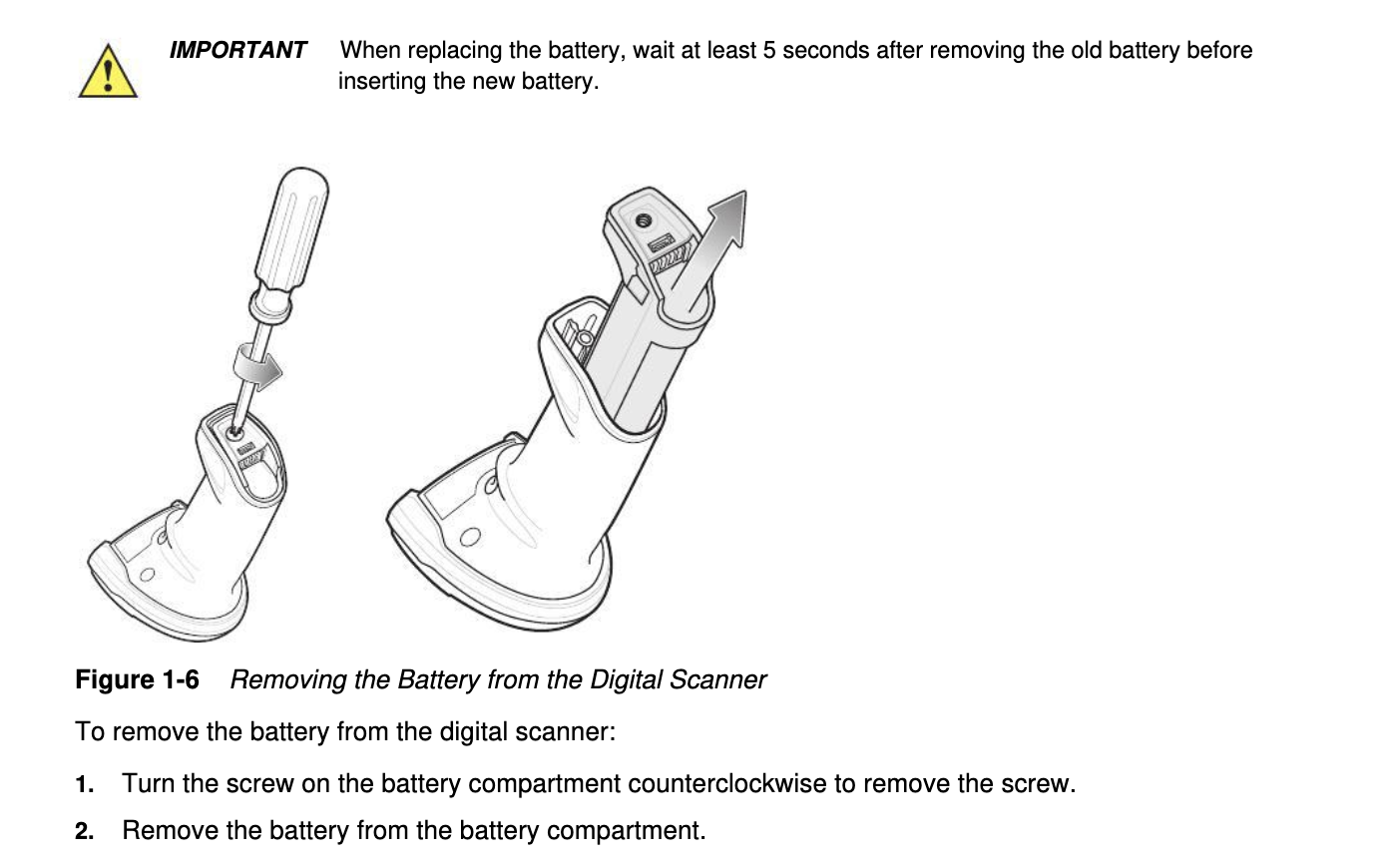 IMPORTANT When replacing the battery, wait at least 5 seconds after removing the old battery before inserting the new battery.

Figure 1-6 Removing the Battery from the Digital Scanner

To remove the battery from the digital scanner:

1. Turn the screw on the battery compartment counterclockwise to remove the screw.

2. Remove the battery from the battery compartment.